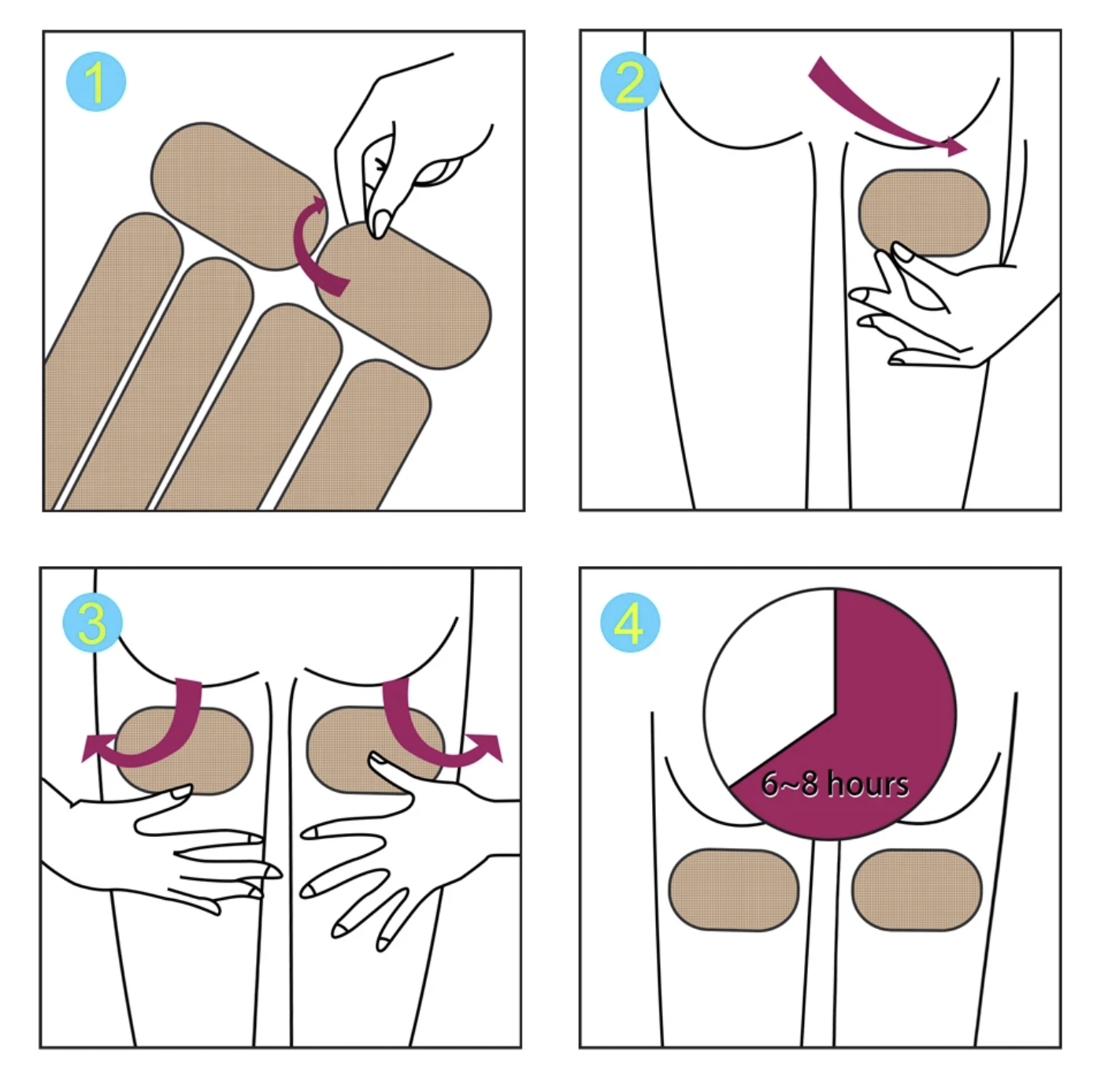 1

2

3

4

6~8 hours